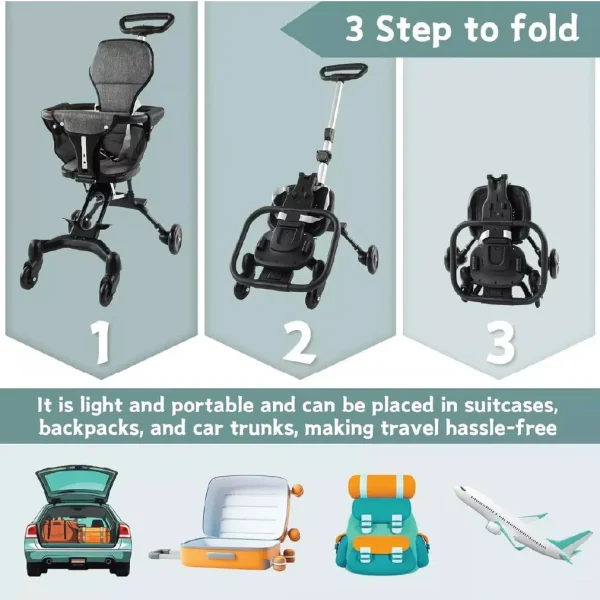 3 Step to fold

1

2

3

It is light and portable and can be placed in suitcases, backpacks, and car trunks, making travel hassle-free